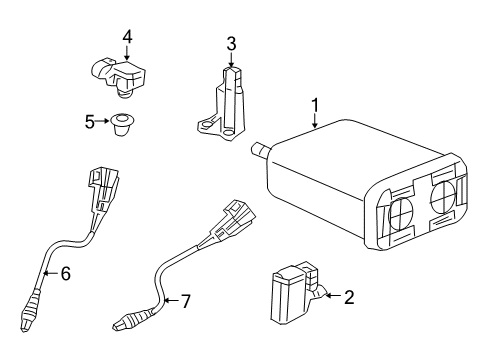 4
3
1
5
6
7
2