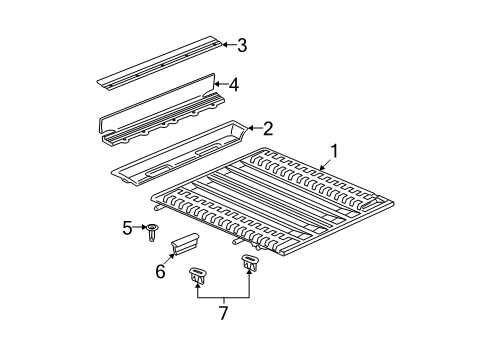 3
4
2
1
5
6
7