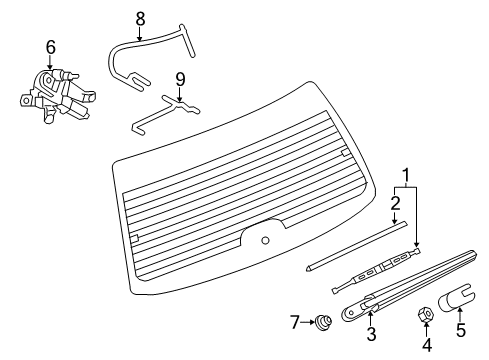 8
6
9
1
2
7
3
4
5