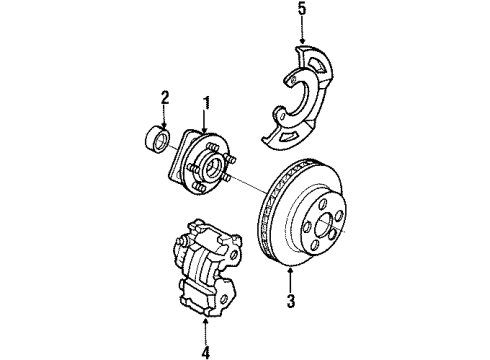 5
2
1
3
4