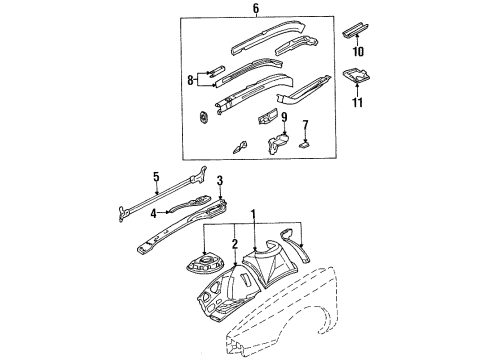 6
10
8
11
9
7
5
3
4
1
2