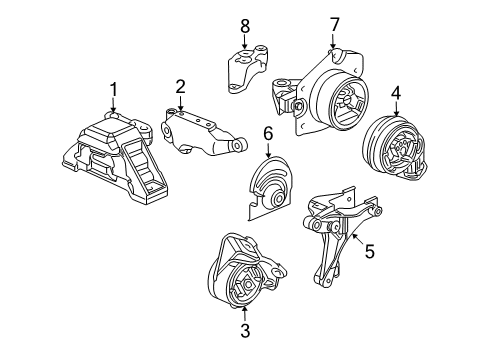 8
7
1
2
4
6
5
3