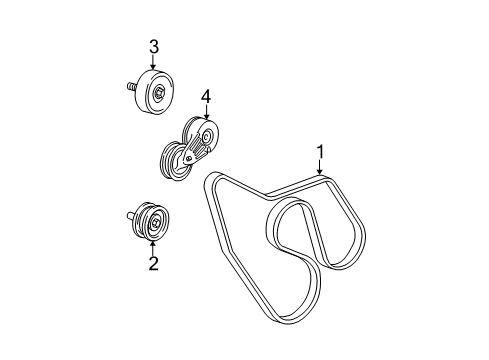 3
4
1
2