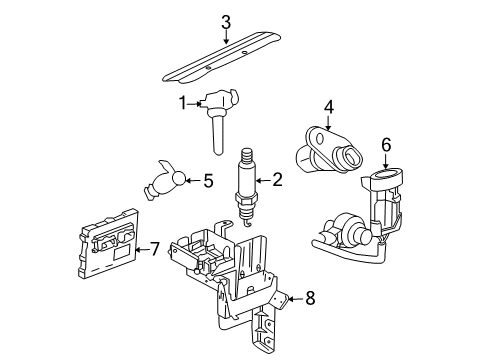 3
1
4
6
5
2
7
8