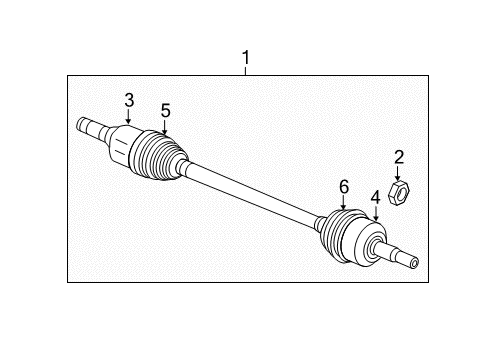 1
3
5
2
6
4