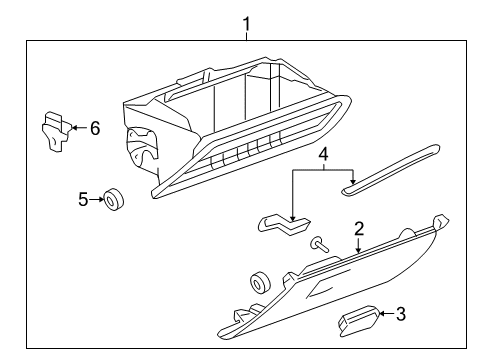 1
6
4
5
2
3