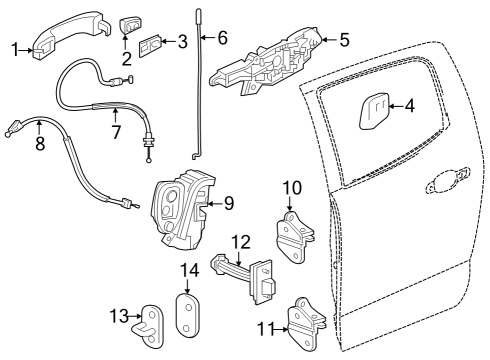 1
2
3
6
5
4
7
8
9
10
12
14
13
11