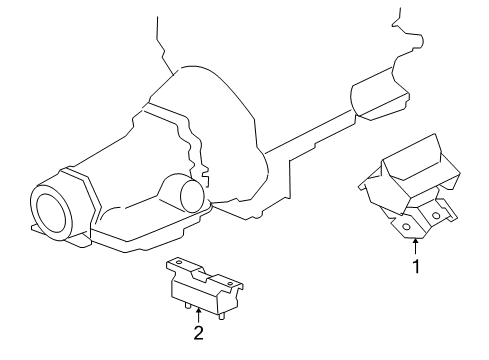 1
2