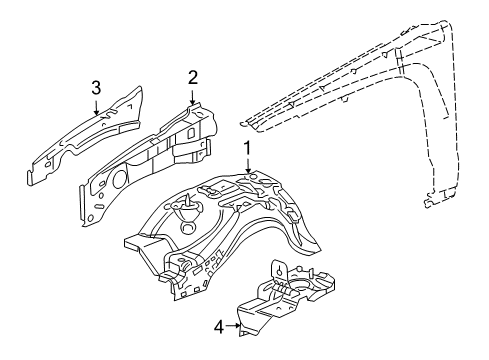 3
2
1
4