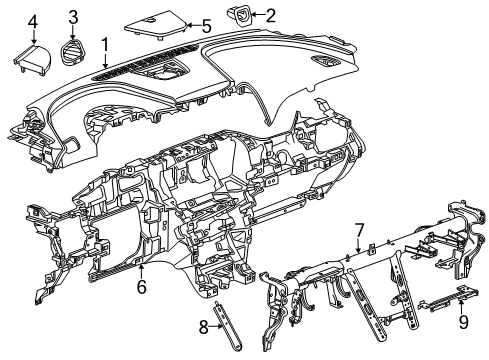 4
3
1
5
2
6
7
8
9