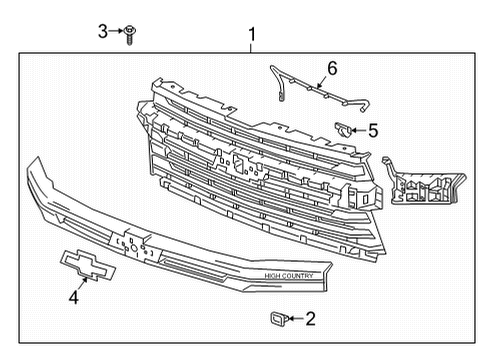 3
1
6
5
HIGH COUNTRY
4
2