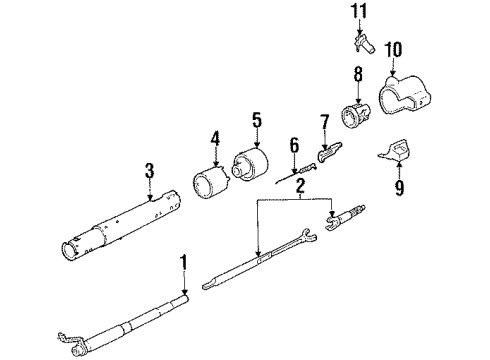 11
10
8
5
7
4
6
3
9
2
1