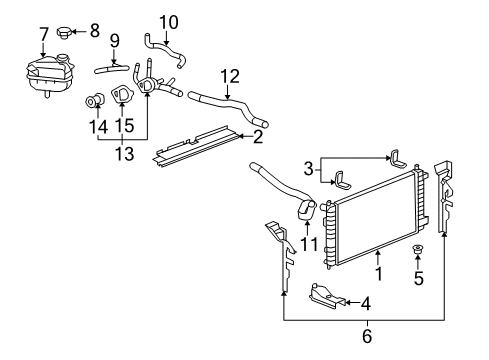 7
8
9
10
12
14
15
13
2
3
11
1
5
4
6