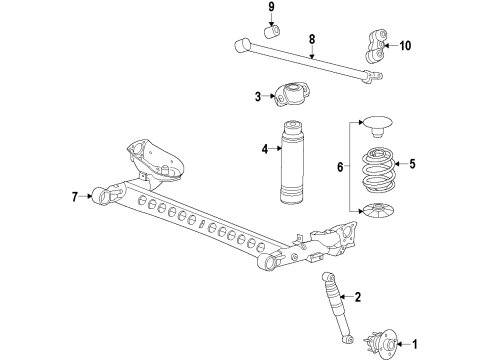 9
8
10
3
4
6
5
7
2
1