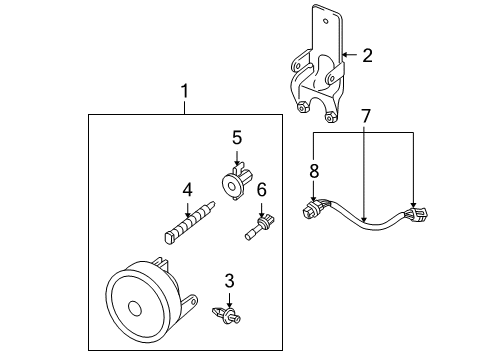 2
1
7
5
8
4
6
3