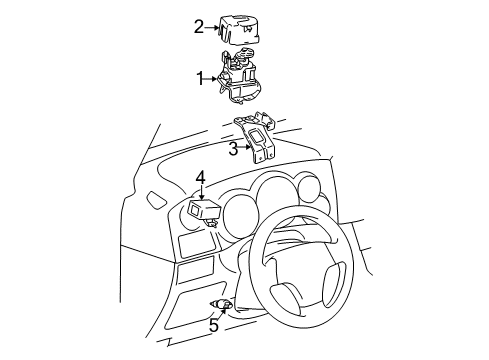 2
1
3
4
5