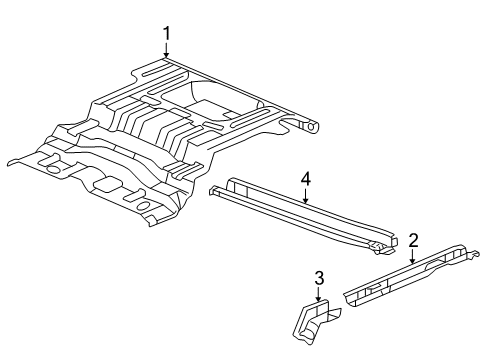 1
4
2
3