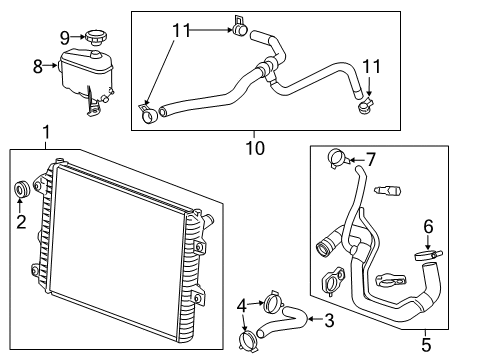 9
8
11
11
10
1
2
7
6
4
3
5