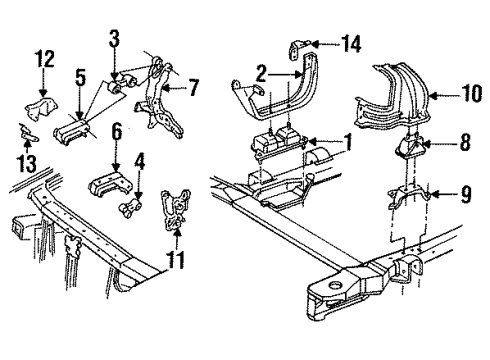 12
3
5
7
13
6
4
11
14
2
10
1
8
9