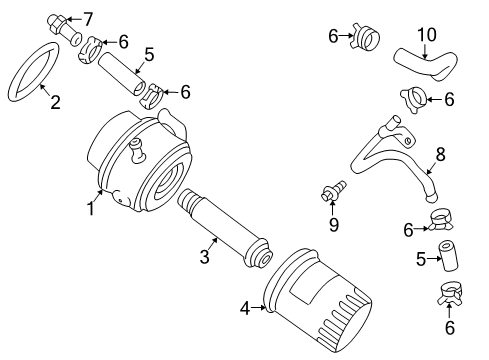 7
6
5
6
2
1
3
4
6
10
6
8
9
6
5
6