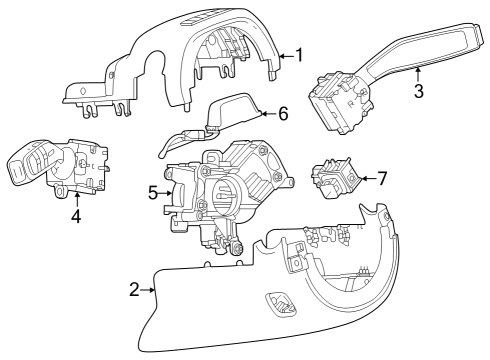 1
3
6
4
5
7
2