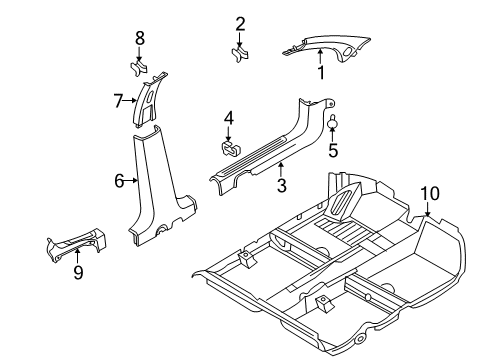 8
2
1
7
4
5
6
3
10
9