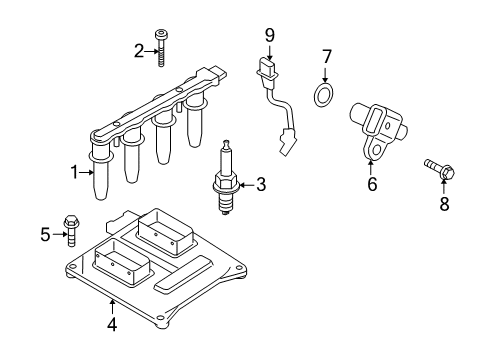 2
9
7
1
3
6
8
5
4