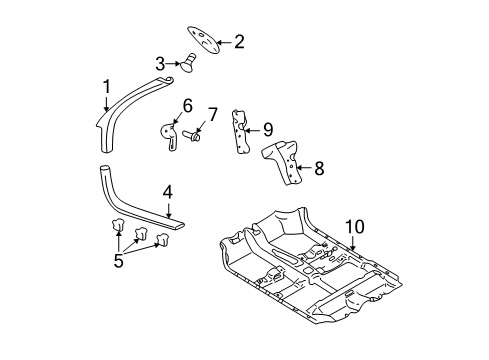 2
3
1
6
7
9
8
4
10
5