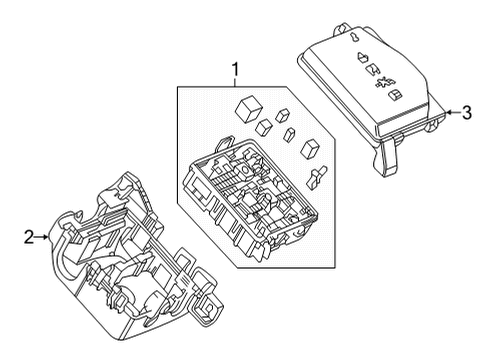 1
3
2