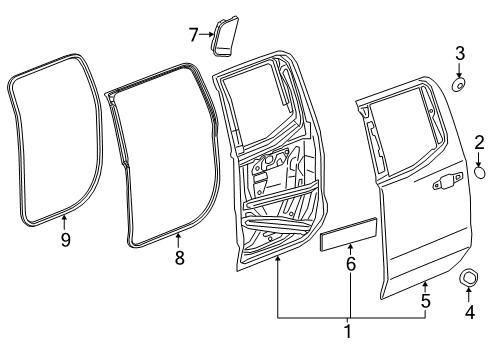 7
3
2
9
8
6
5
4
1