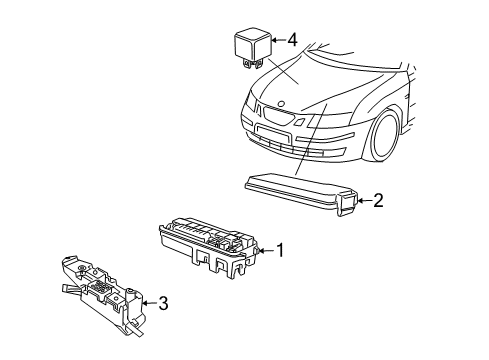 4
2
1
3