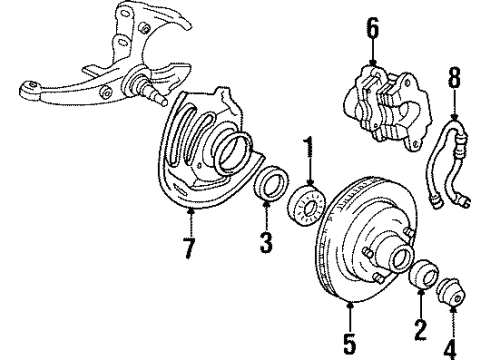 6
8
1
7
3
5
2
4