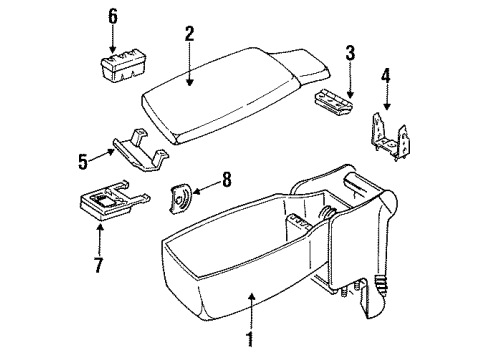 6
2
3
4
5
8
7
1