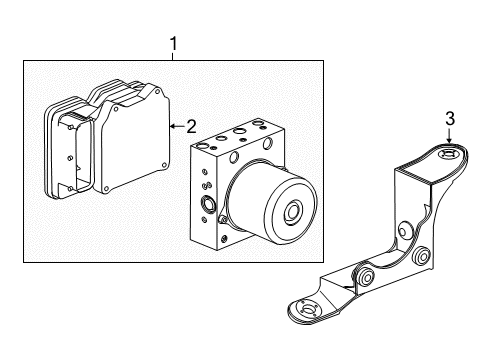 1
2
3