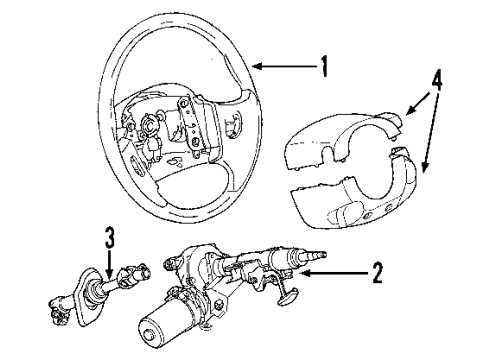 1
4
3
2