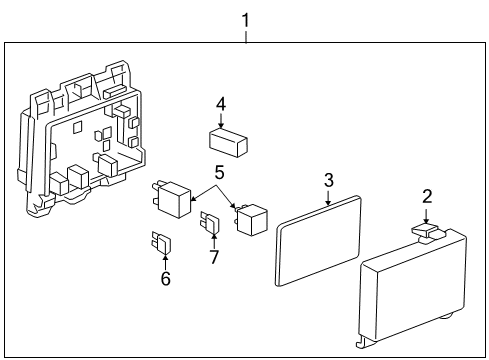 1
4
5
3
2
7
6