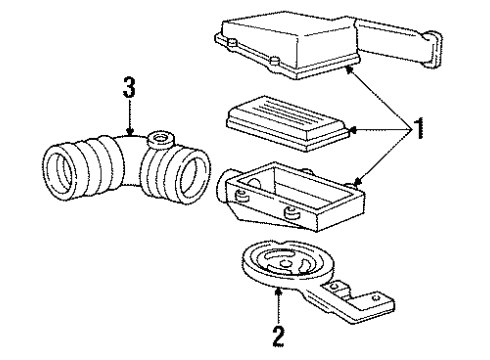 3
1
2