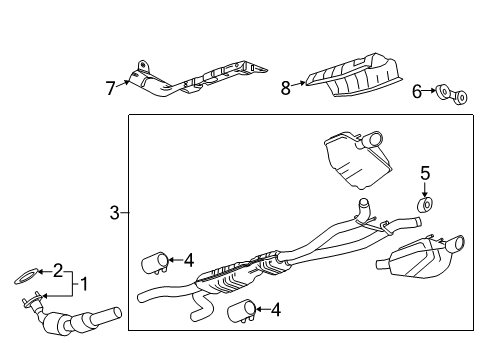 7
8
6
3
5
4
2
1
4