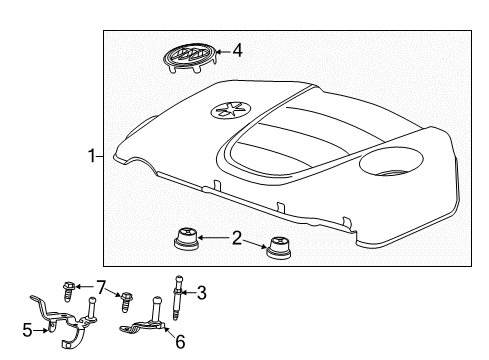 4
1
2
7
3
5
6