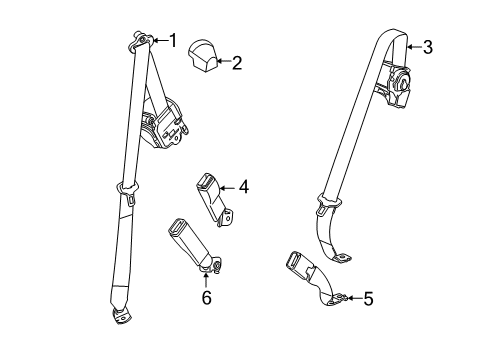 1
2
3
4
6
5