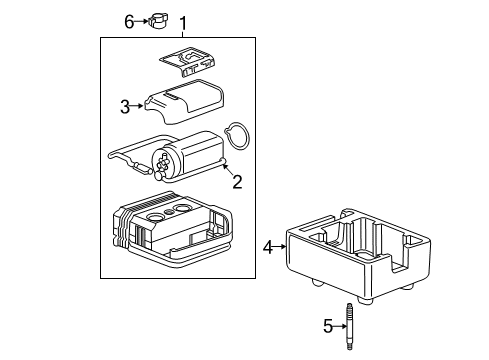 6
1
3
2
4
5