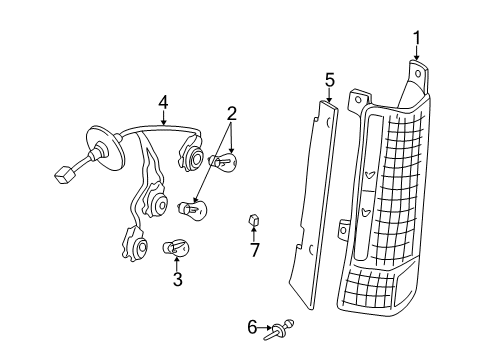 1
5
4
2
7
3
6