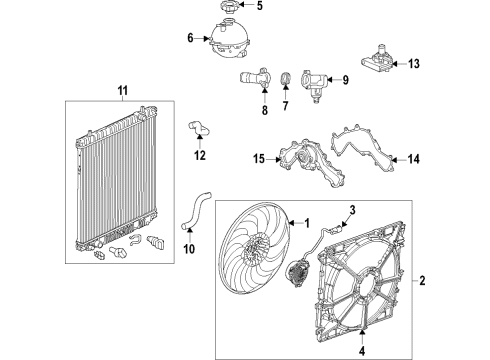 5
6
13
9
8
7
11
12
15
14
3
1
10
2
4