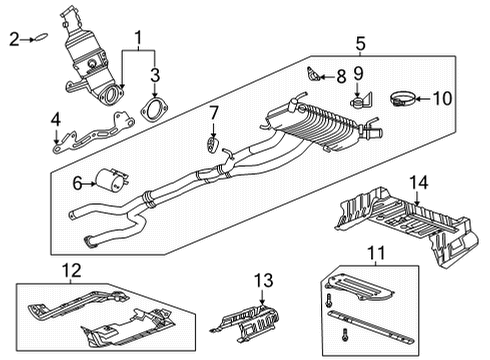 2
1
3
4
5
8
9
10
7
6
14
11
12
13