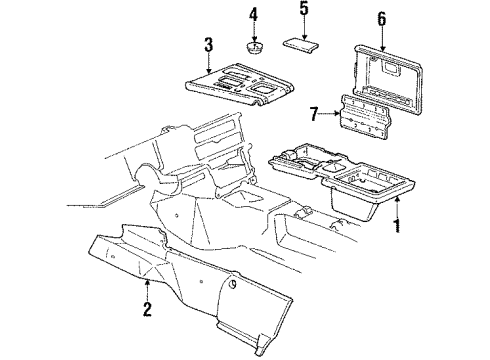 4
5
6
3
7
1
2