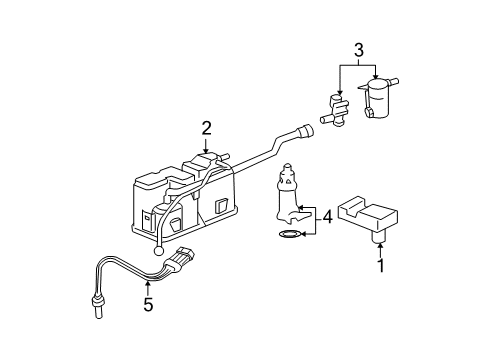 3
2
4
1
5