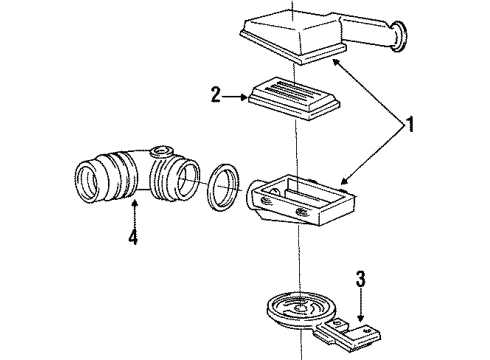 2
1
4
3