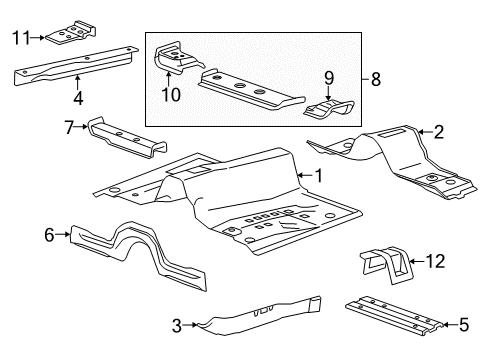 11
4
10
9
8
7
2
1
6
12
3
5