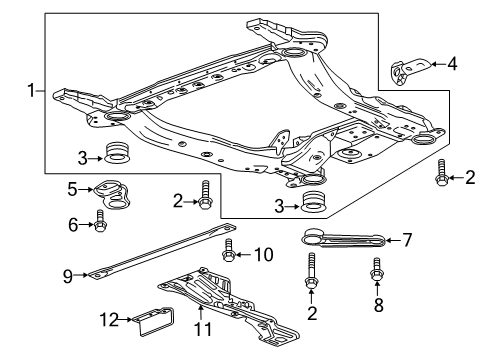 1
4
3
2
5
2
3
6
7
10
9
2
8
12
11