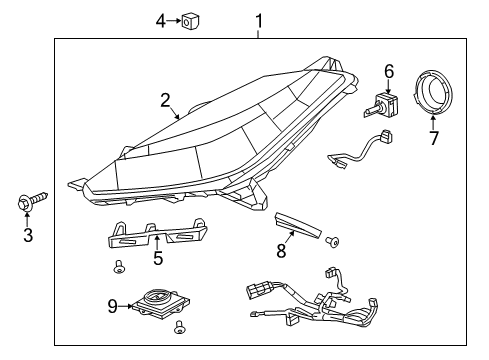 4
1
2
6
7
3
5
8
9